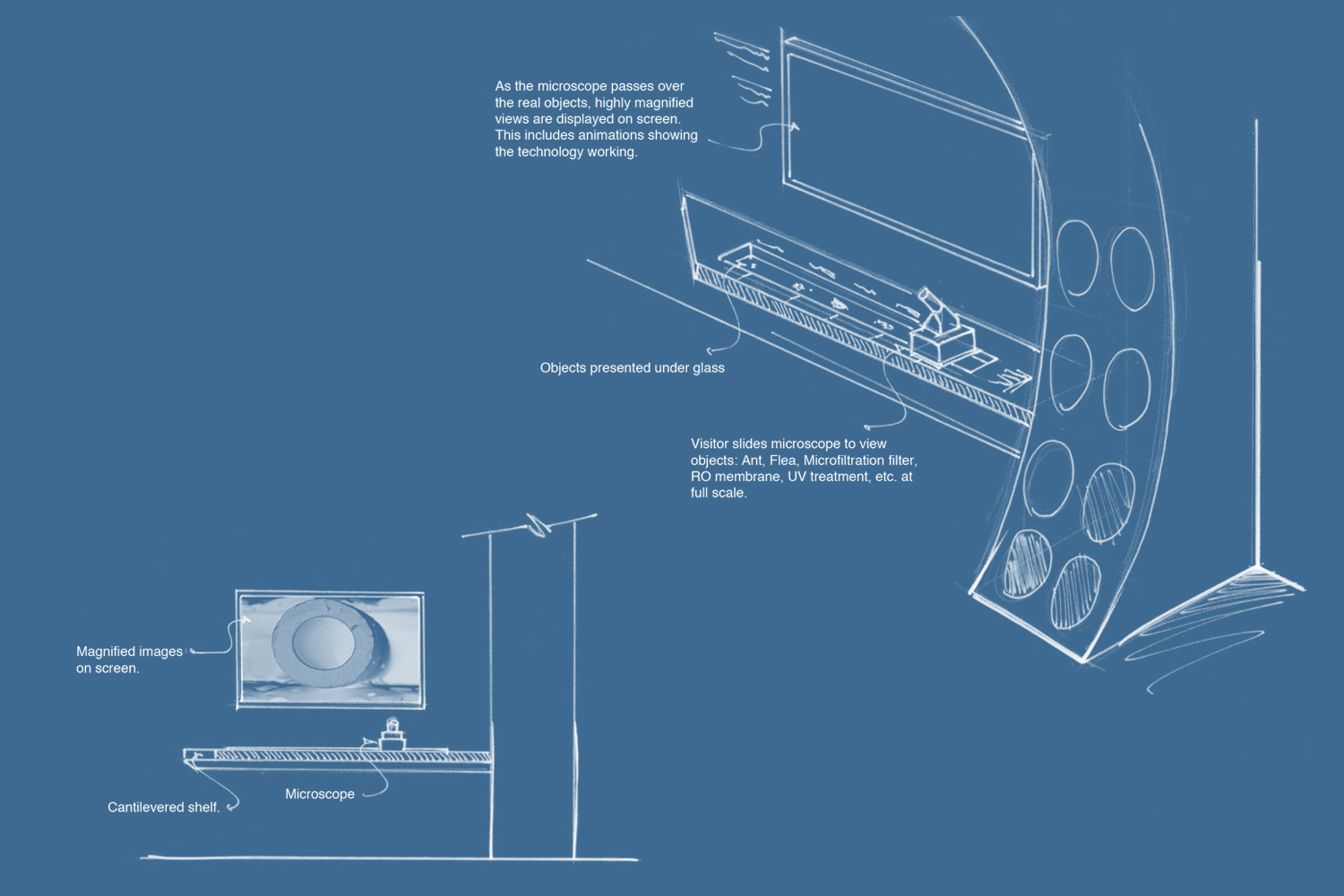 As the microscope passes over the real objects, highly magnified views are displayed on screen. This includes animations showing the technology working.

Objects presented under glass

Visitor slides microscope to view objects: Ant, Flea, Microfiltration filter, RO membrane, UV treatment, etc. at full scale.

Magnified images on screen.

Microscope

Cantilevered shelf.